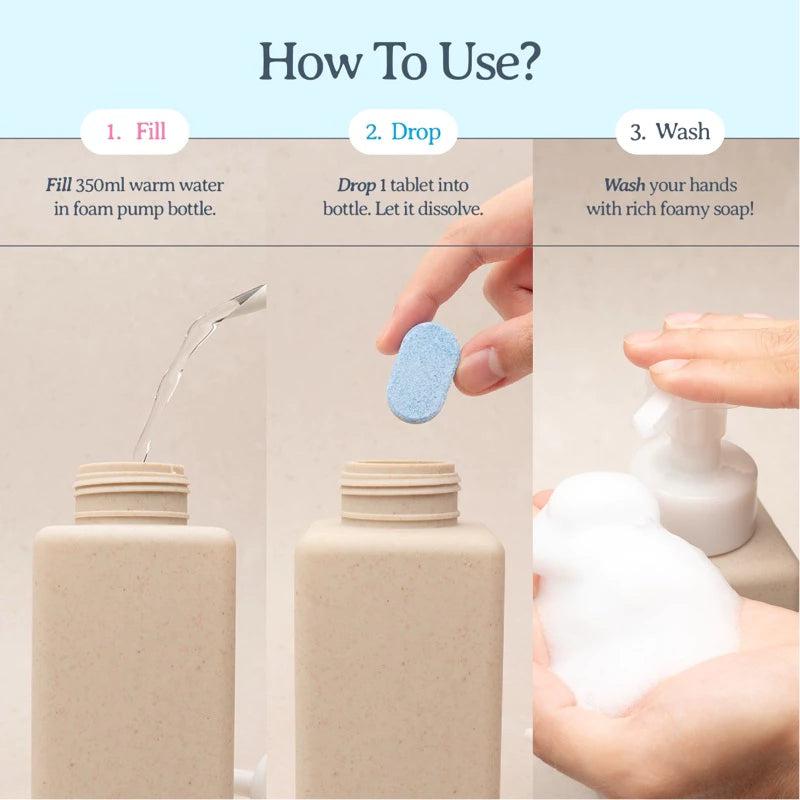 How To Use?

1. Fill

Fill 350ml warm water in foam pump bottle.

2. Drop

Drop 1 tablet into bottle. Let it dissolve.

3. Wash

Wash your hands with rich foamy soap!