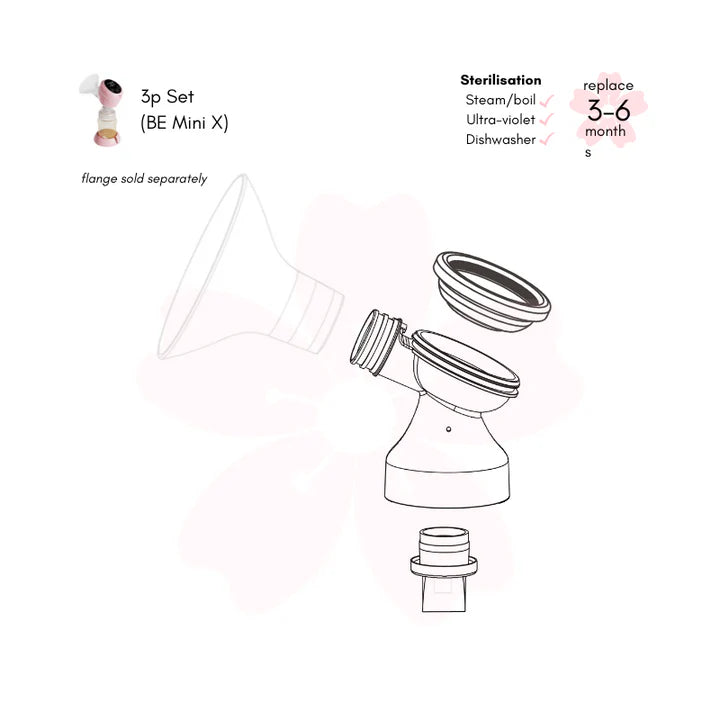 3p Set
(BE Mini X)

flange sold separately

Sterilisation
Steam/boil ✓
Ultra-violet ✓
Dishwasher ✓

replace
3-6
month
s