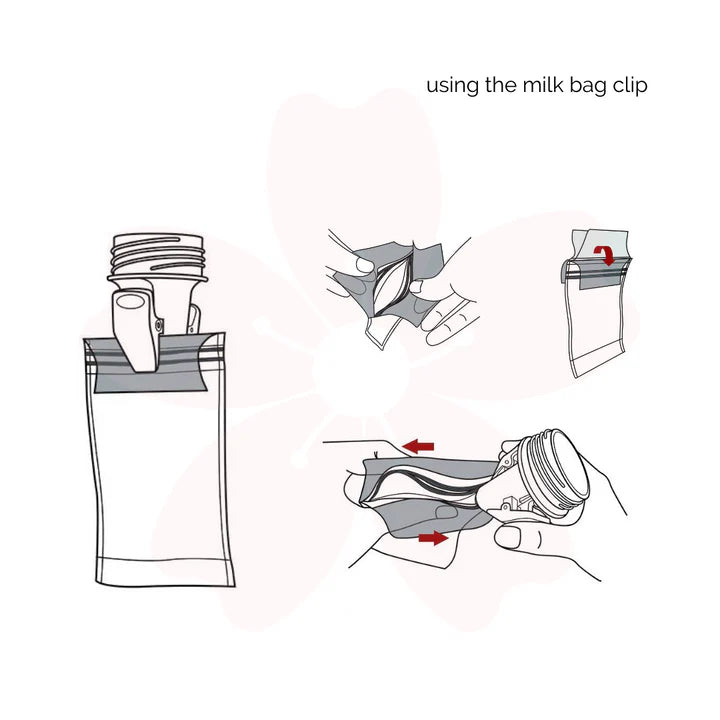 using the milk bag clip