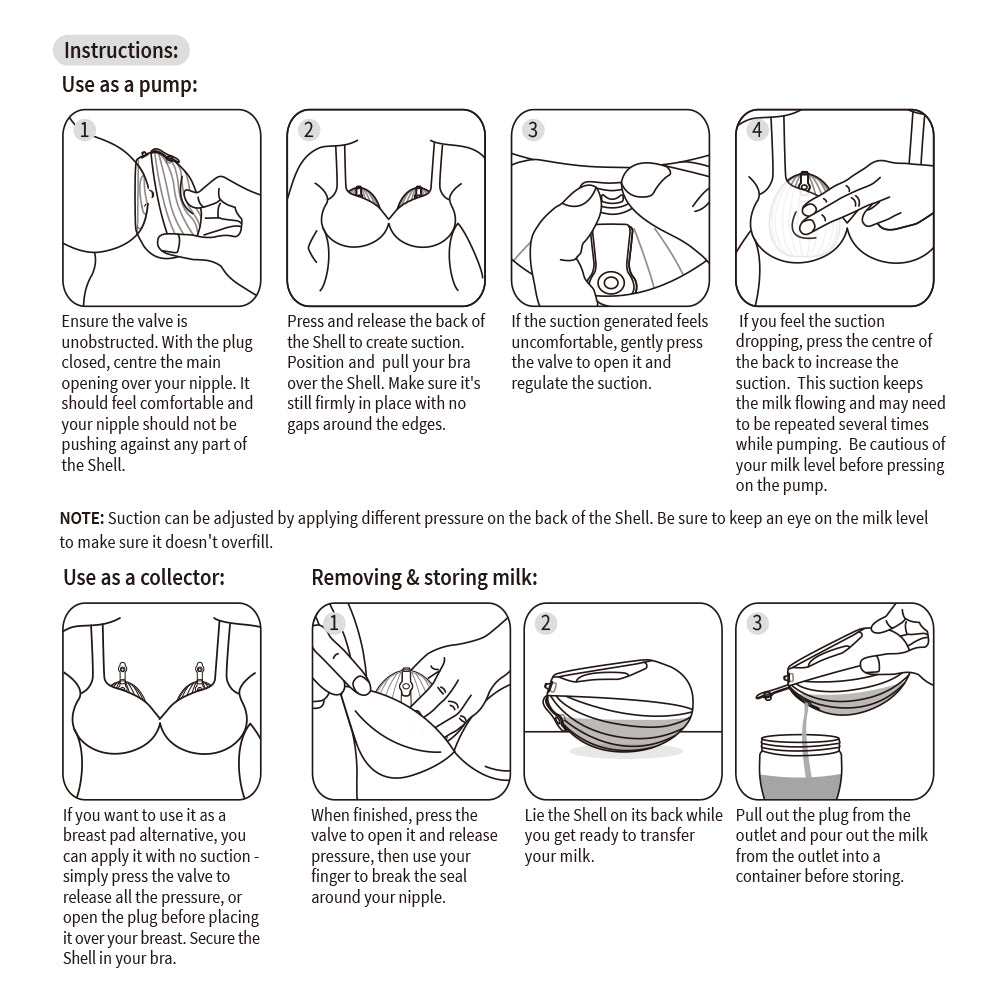 Instructions:

Use as a pump:

1

Ensure the valve is unobstructed. With the plug closed, centre the main opening over your nipple. It should feel comfortable and your nipple should not be pushing against any part of the Shell.

2

Press and release the back of the Shell to create suction. Position and pull your bra over the Shell. Make sure it's still firmly in place with no gaps around the edges.

3

If the suction generated feels uncomfortable, gently press the valve to open it and regulate the suction.

4

If you feel the suction dropping, press the centre of the back to increase the suction. This suction keeps the milk flowing and may need to be repeated several times while pumping. Be cautious of your milk level before pressing on the pump.

NOTE: Suction can be adjusted by applying different pressure on the back of the Shell. Be sure to keep an eye on the milk level to make sure it doesn't overfill.

Use as a collector:

If you want to use it as a breast pad alternative, you can apply it with no suction - simply press the valve to release all the pressure, or open the plug before placing it over your breast. Secure the Shell in your bra.

Removing & storing milk:

1

When finished, press the valve to open it and release pressure, then use your finger to break the seal around your nipple.

2

Lie the Shell on its back while you get ready to transfer your milk.

3

Pull out the plug from the outlet and pour out the milk from the outlet into a container before storing.