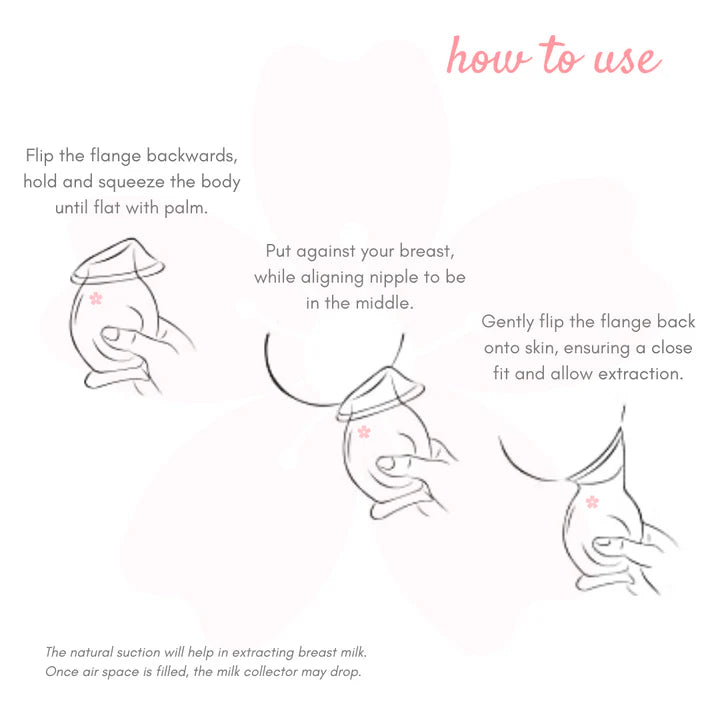 how to use

Flip the flange backwards, hold and squeeze the body until flat with palm.

Put against your breast, while aligning nipple to be in the middle.

Gently flip the flange back onto skin, ensuring a close fit and allow extraction.

The natural suction will help in extracting breast milk. Once air space is filled, the milk collector may drop.