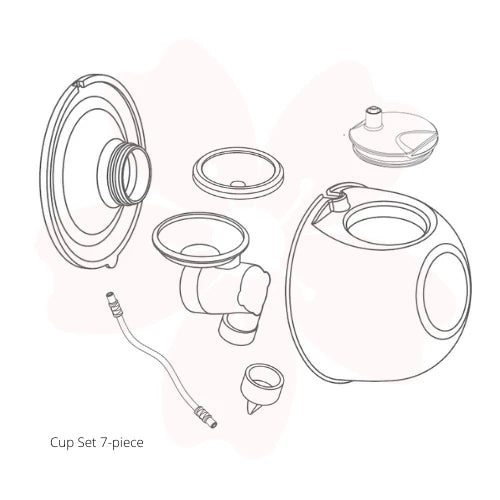 Cup Set 7-piece