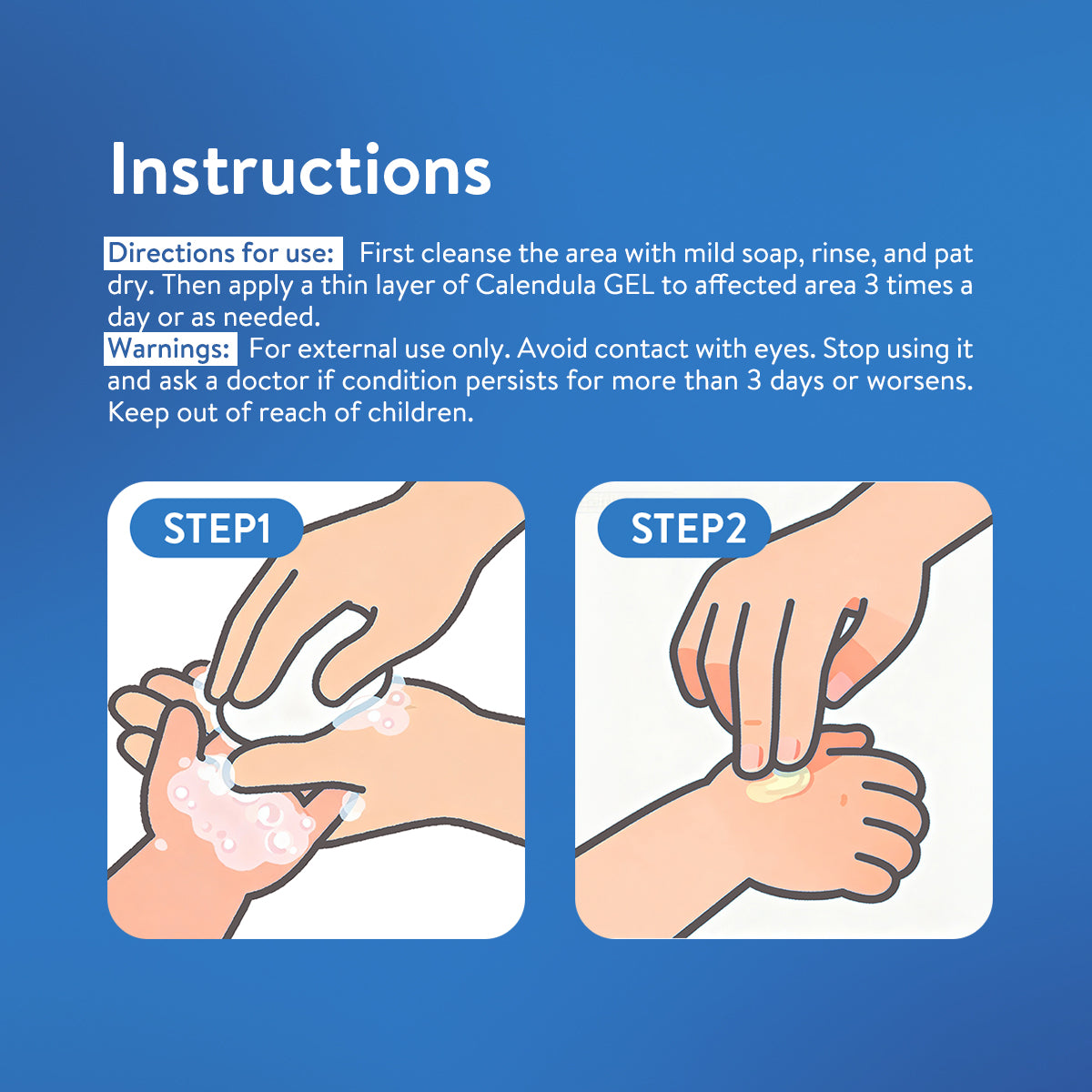 Instructions

Directions for use: First cleanse the area with mild soap, rinse, and pat dry. Then apply a thin layer of Calendula GEL to affected area 3 times a day or as needed.
Warnings: For external use only. Avoid contact with eyes. Stop using it and ask a doctor if condition persists for more than 3 days or worsens. Keep out of reach of children.

STEP1

STEP2