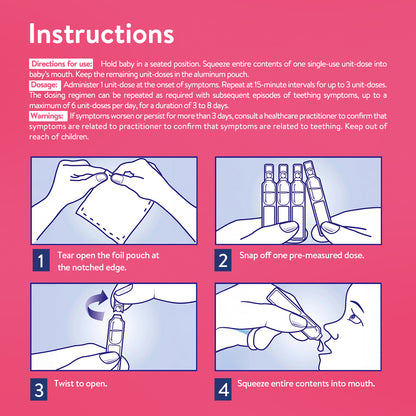 Instructions

Directions for use: Hold baby in a seated position. Squeeze entire contents of one single-use unit-dose into baby's mouth. Keep the remaining unit-doses in the aluminum pouch.

Dosage: Administer 1 unit-dose at the onset of symptoms. Repeat at 15-minute intervals for up to 3 unit-doses. The dosing regimen can be repeated as required with subsequent episodes of teething symptoms, up to a maximum of 6 unit-doses per day, for a duration of 3 to 8 days.

Warnings: If symptoms worsen or persist for more than 3 days, consult a healthcare practitioner to confirm that symptoms are related to practitioner to confirm that symptoms are related to teething. Keep out of reach of children.

1 Tear open the foil pouch at the notched edge.

2 Snap off one pre-measured dose.

3 Twist to open.

4 Squeeze entire contents into mouth.