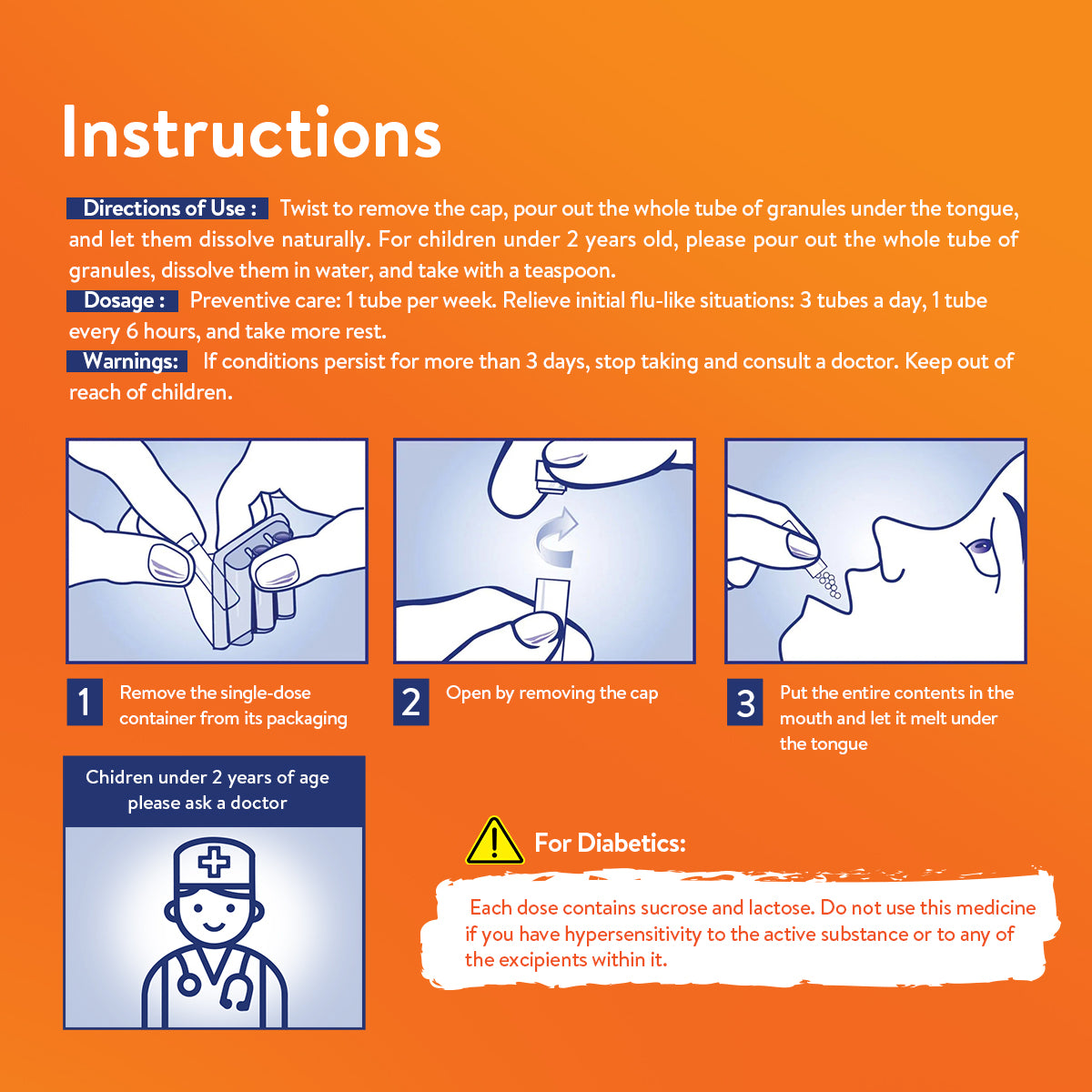 Instructions

Directions of Use : Twist to remove the cap, pour out the whole tube of granules under the tongue, and let them dissolve naturally. For children under 2 years old, please pour out the whole tube of granules, dissolve them in water, and take with a teaspoon.
Dosage : Preventive care: 1 tube per week. Relieve initial flu-like situations: 3 tubes a day, 1 tube every 6 hours, and take more rest.
Warnings: If conditions persist for more than 3 days, stop taking and consult a doctor. Keep out of reach of children.

1 Remove the single-dose container from its packaging

2 Open by removing the cap

3 Put the entire contents in the mouth and let it melt under the tongue

Chidren under 2 years of age please ask a doctor

For Diabetics:

Each dose contains sucrose and lactose. Do not use this medicine if you have hypersensitivity to the active substance or to any of the excipients within it.