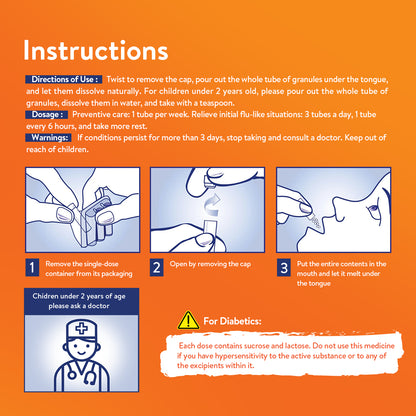 Instructions

Directions of Use : Twist to remove the cap, pour out the whole tube of granules under the tongue, and let them dissolve naturally. For children under 2 years old, please pour out the whole tube of granules, dissolve them in water, and take with a teaspoon.

Dosage : Preventive care: 1 tube per week. Relieve initial flu-like situations: 3 tubes a day, 1 tube every 6 hours, and take more rest.

Warnings: If conditions persist for more than 3 days, stop taking and consult a doctor. Keep out of reach of children.

1 Remove the single-dose container from its packaging

2 Open by removing the cap

3 Put the entire contents in the mouth and let it melt under the tongue

Chidren under 2 years of age please ask a doctor

For Diabetics:

Each dose contains sucrose and lactose. Do not use this medicine if you have hypersensitivity to the active substance or to any of the excipients within it.